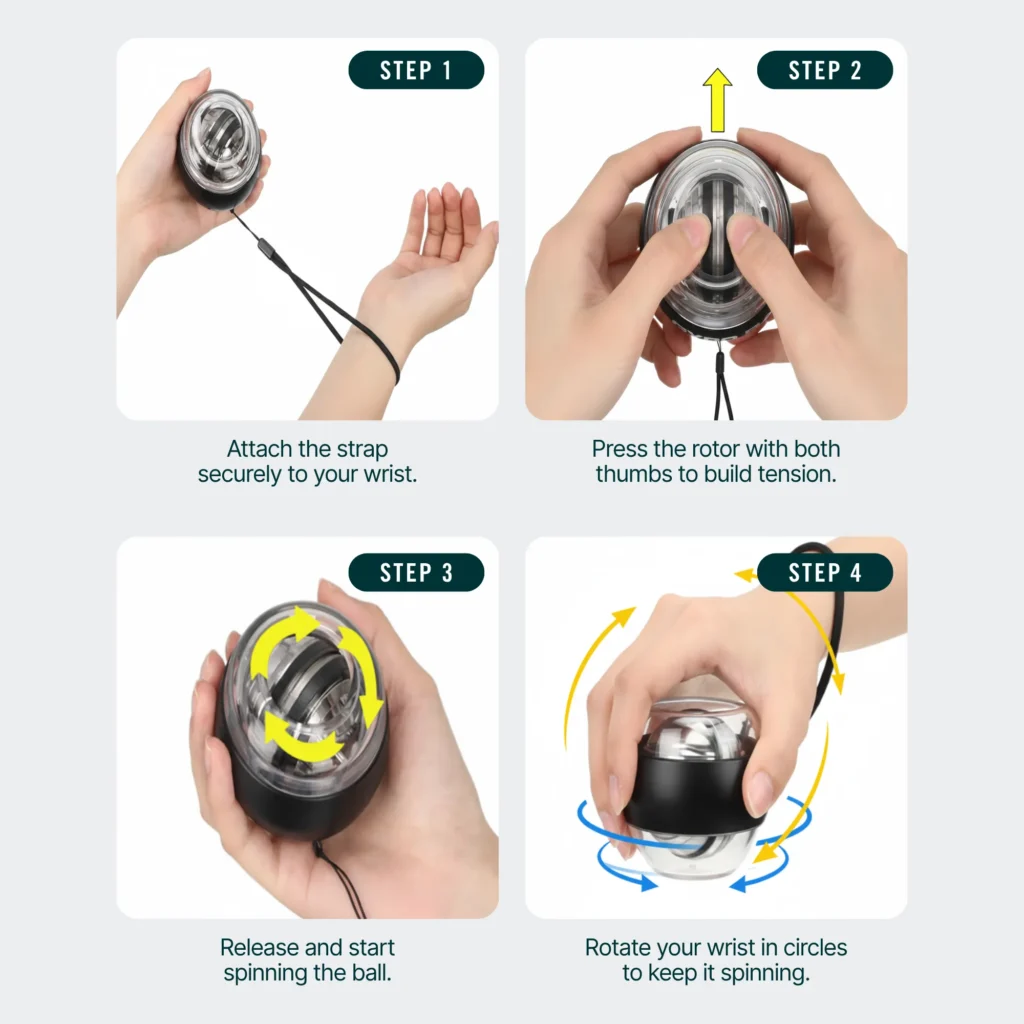 STEP 1

Attach the strap securely to your wrist.

STEP 2

Press the rotor with both thumbs to build tension.

STEP 3

Release and start spinning the ball.

STEP 4

Rotate your wrist in circles to keep it spinning.